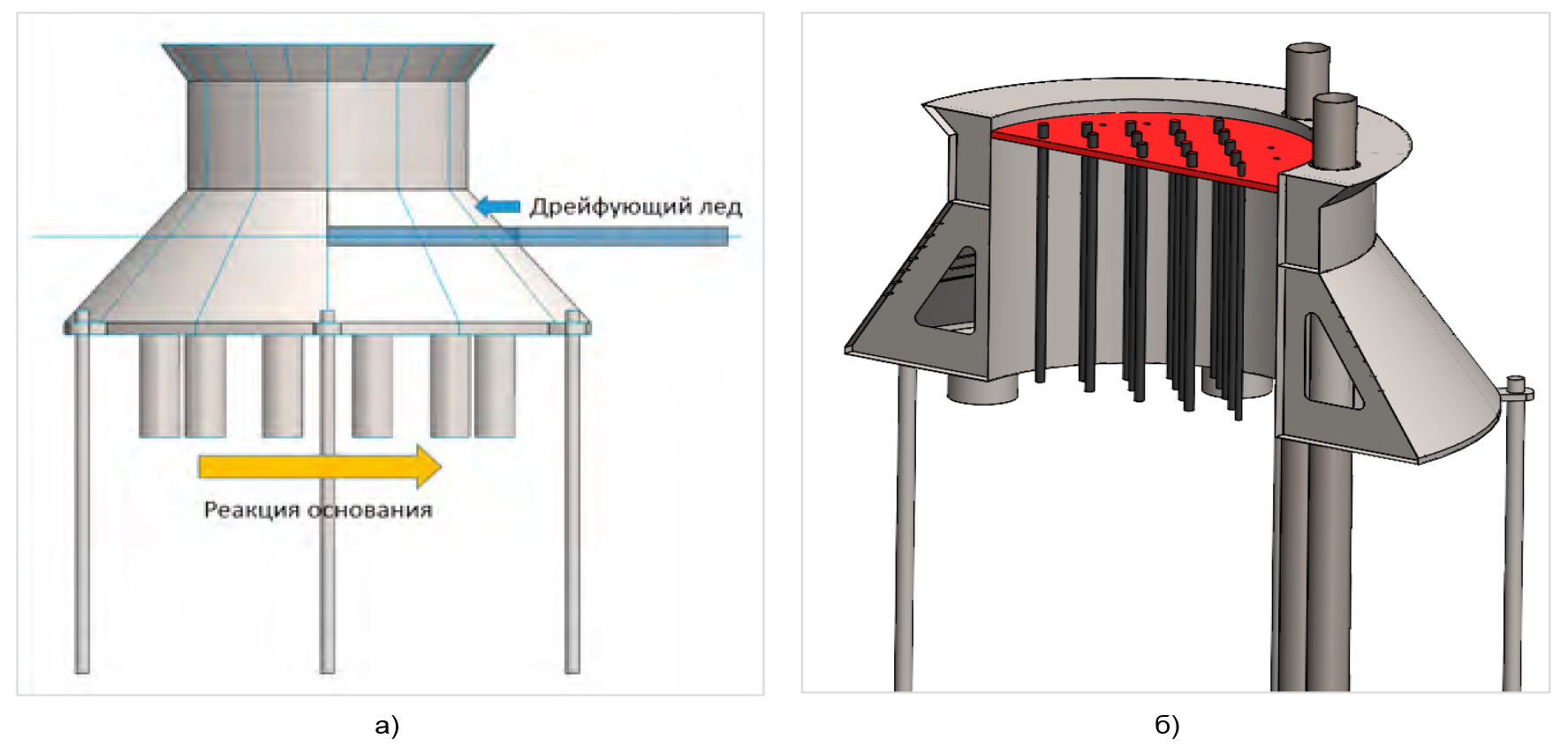 Дрейфующий лед

Реакция основания

а)

б)