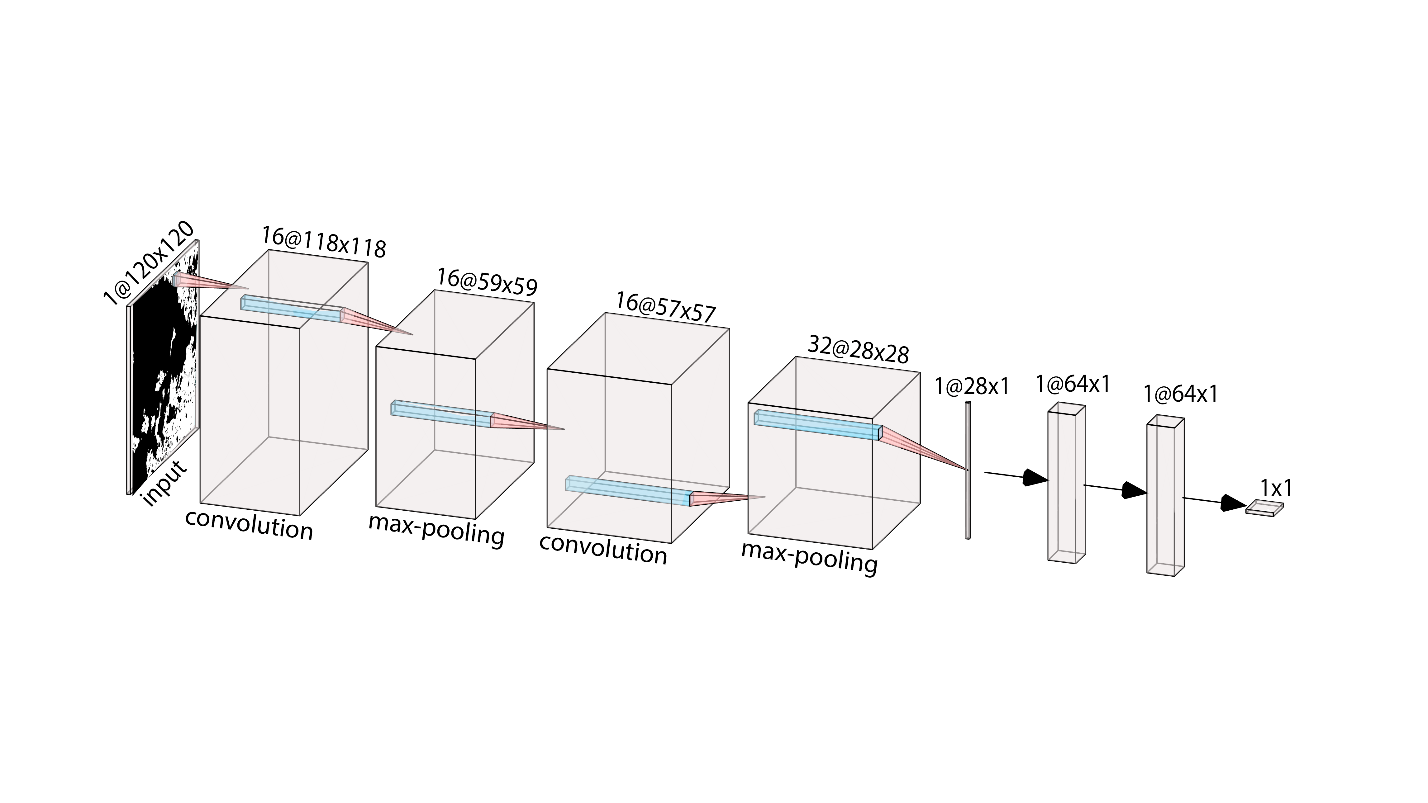 1@120x120

input

16@118x118

convolution

16@59x59

max-pooling

16@57x57

convolution

32@28x28

max-pooling

1@28x1

1@64x1

1@64x1

1x1