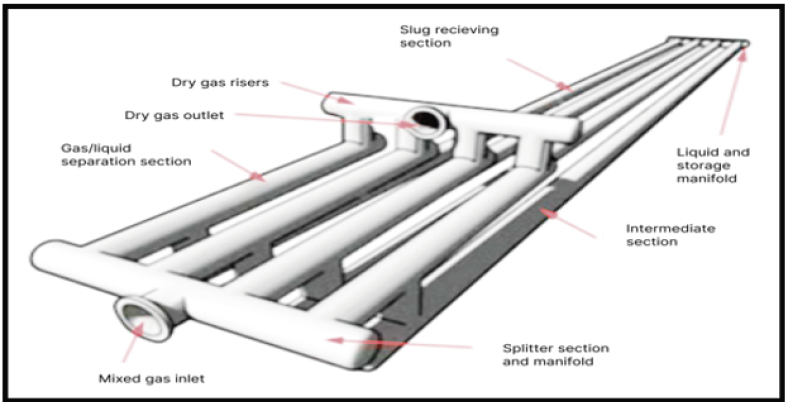 Slug recieving section

Dry gas risers

Dry gas outlet

Gas/liquid separation section

Liquid and storage manifold

Intermediate section

Splitter section and manifold

Mixed gas inlet