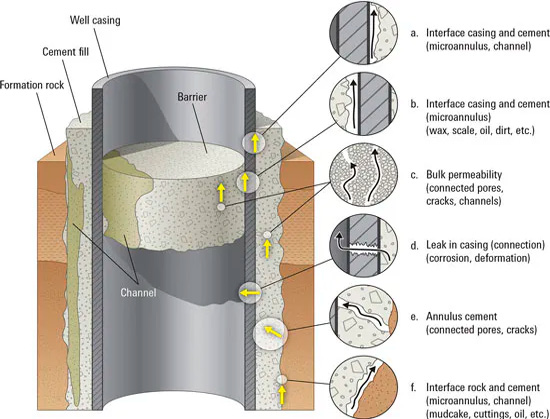 Well casing
Cement fill
Formation rock
Barrier
Channel

a. Interface casing and cement (microannulus, channel)

b. Interface casing and cement (microannulus) (wax, scale, oil, dirt, etc.)

c. Bulk permeability (connected pores, cracks, channels)

d. Leak in casing (connection) (corrosion, deformation)

e. Annulus cement (connected pores, cracks)

f. Interface rock and cement (microannulus, channel) (mudcake, cuttings, oil, etc.)